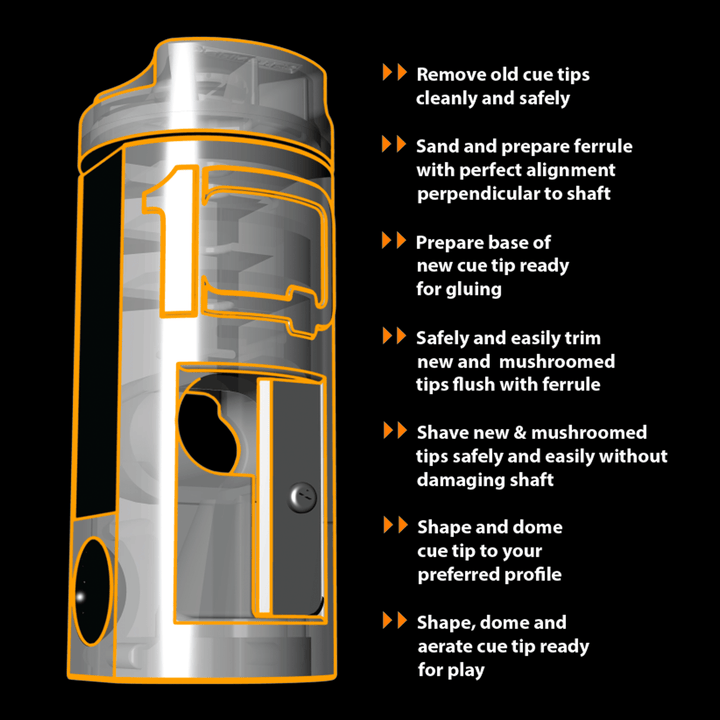 1

Remove old cue tips cleanly and safely

Sand and prepare ferrule with perfect alignment perpendicular to shaft

Prepare base of new cue tip ready for gluing

Safely and easily trim new and mushroomed tips flush with ferrule

Shave new & mushroomed tips safely and easily without damaging shaft

Shape and dome cue tip to your preferred profile

Shape, dome and aerate cue tip ready for play